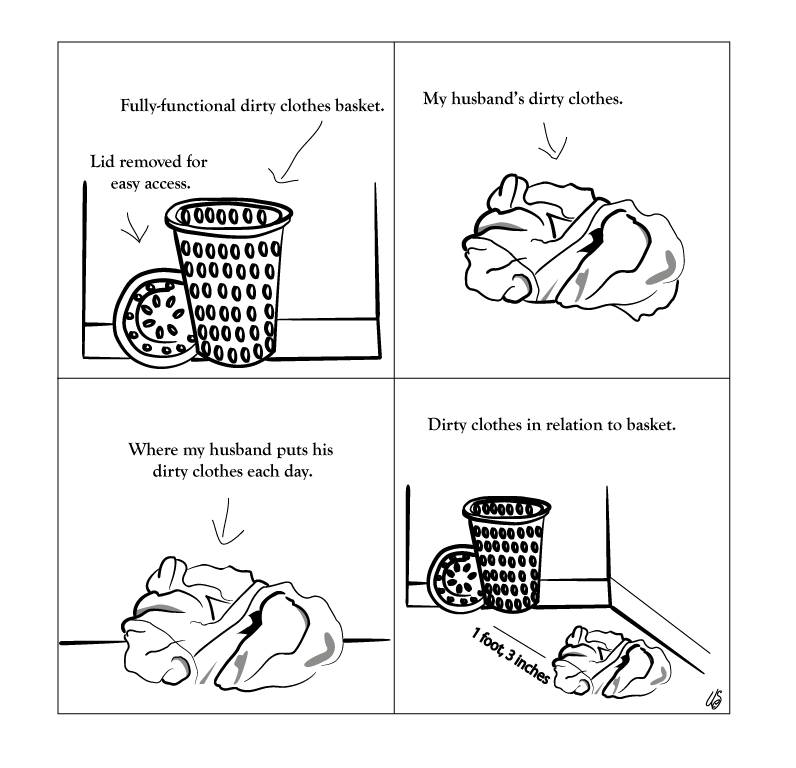 Fully-functional dirty clothes basket.

Lid removed for easy access.

My husband's dirty clothes.

Where my husband puts his dirty clothes each day.

Dirty clothes in relation to basket.

1 foot, 3 inches